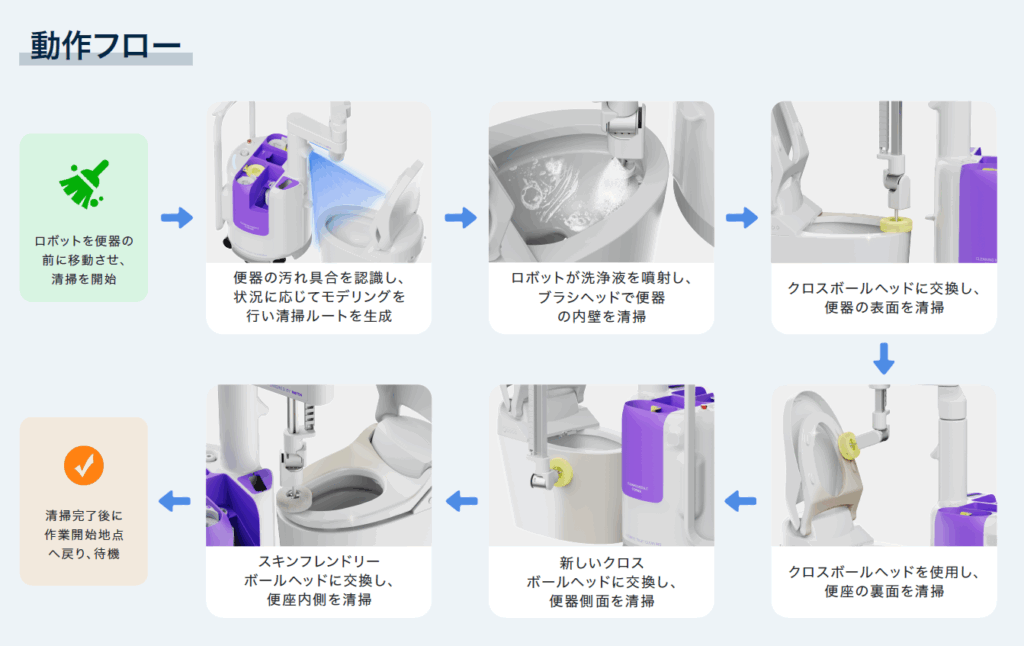 動作フロー

ロボットを便器の前に移動させ、清掃を開始

便器の汚れ具合を認識し、状況に応じてモデリングを行い清掃ルートを生成

ロボットが洗浄液を噴射し、ブラシヘッドで便器の内壁を清掃

クロスボールヘッドに交換し、便器の表面を清掃

クロスボールヘッドを使用し、便座の裏面を清掃

新しいクロスボールヘッドに交換し、便器側面を清掃

スキンフレンドリーボールヘッドに交換し、便座内側を清掃

清掃完了後に作業開始地点へ戻り、待機